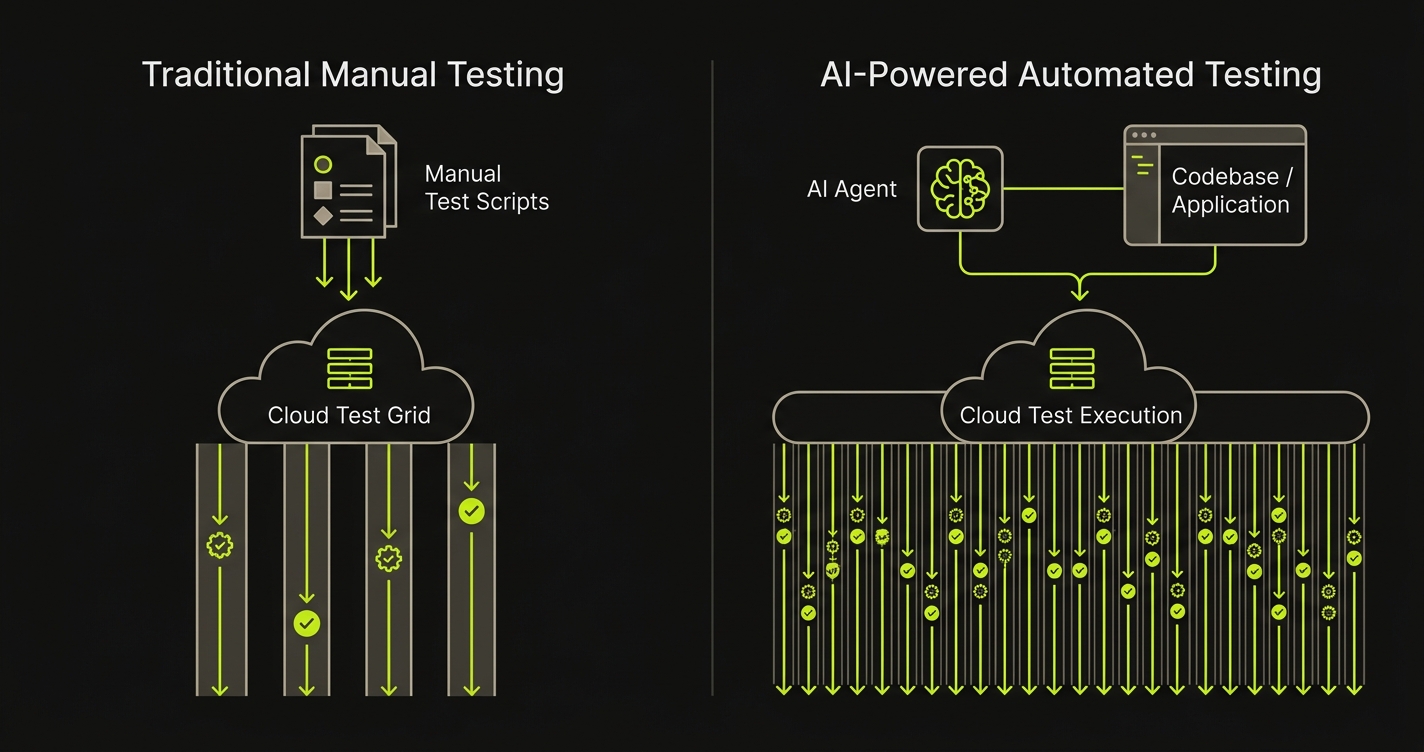 Traditional Manual Testing

Manual Test Scripts

Cloud Test Grid

AI-Powered Automated Testing

AI Agent

Codebase / Application

Cloud Test Execution